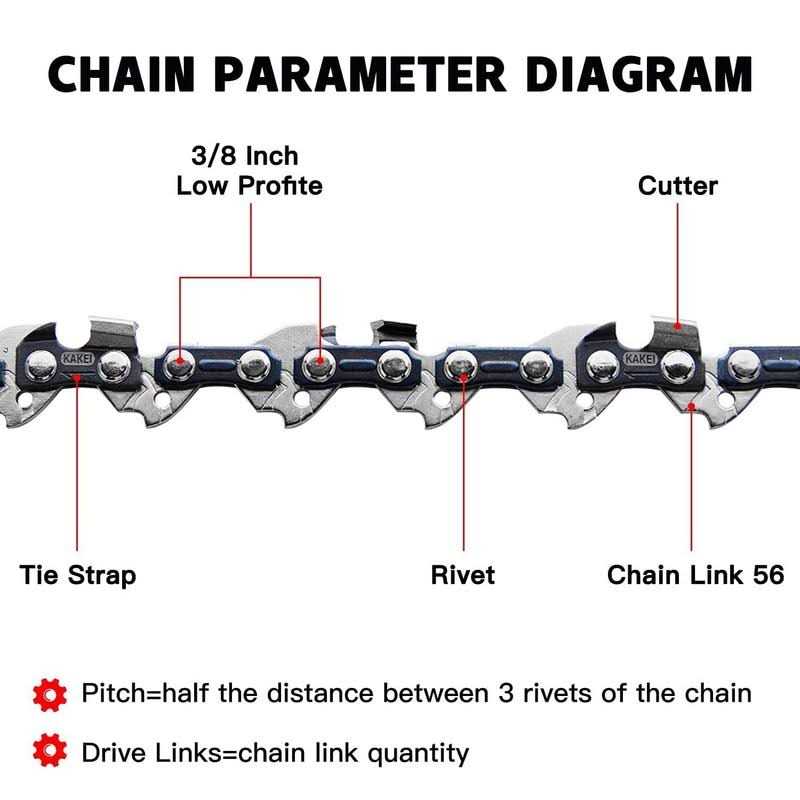 CHAIN PARAMETER DIAGRAM

3/8 Inch
Low Profite

Cutter

KAKEI

KAKEI

Tie Strap

Rivet

Chain Link 56

Pitch=half the distance between 3 rivets of the chain

Drive Links=chain link quantity