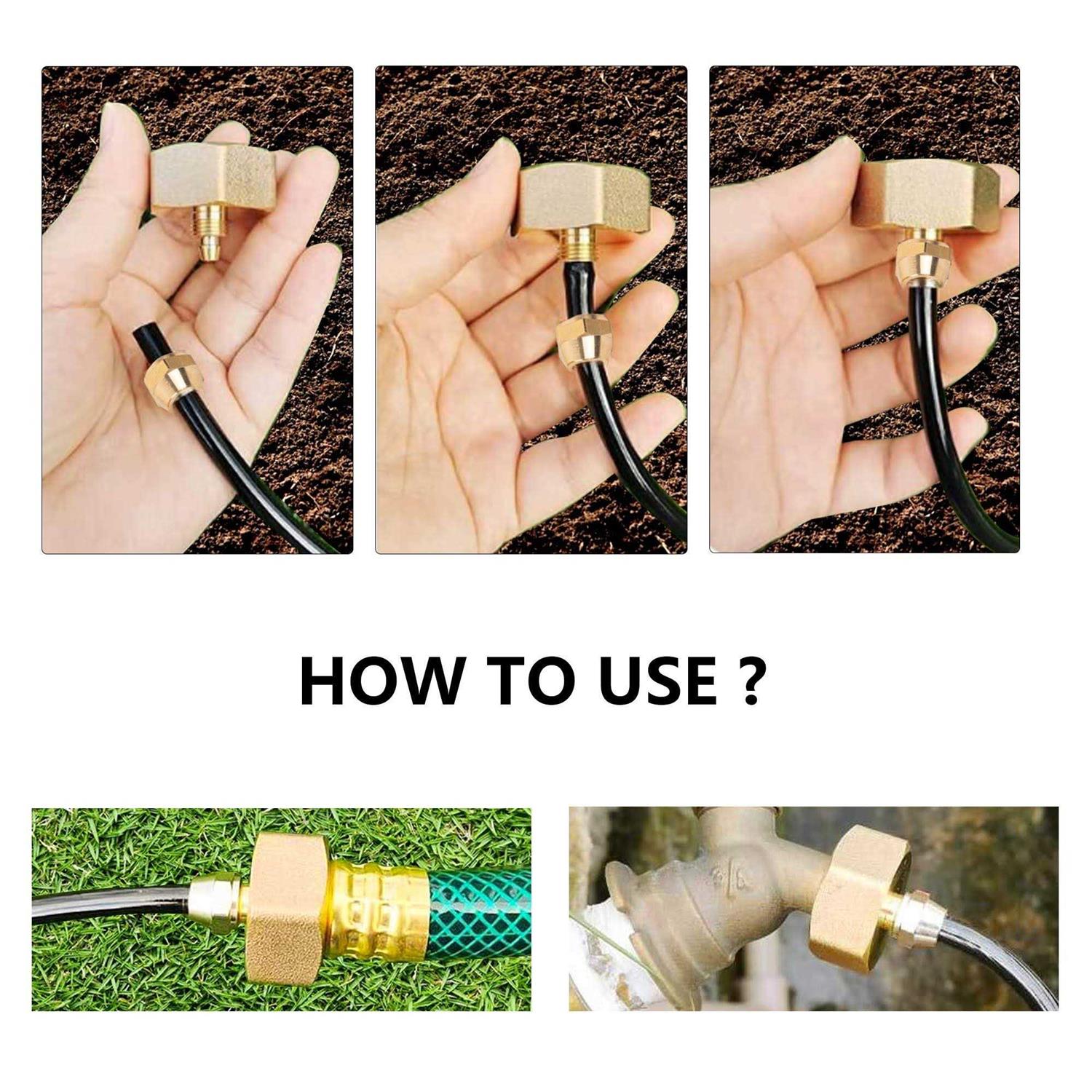 HOW TO USE ?