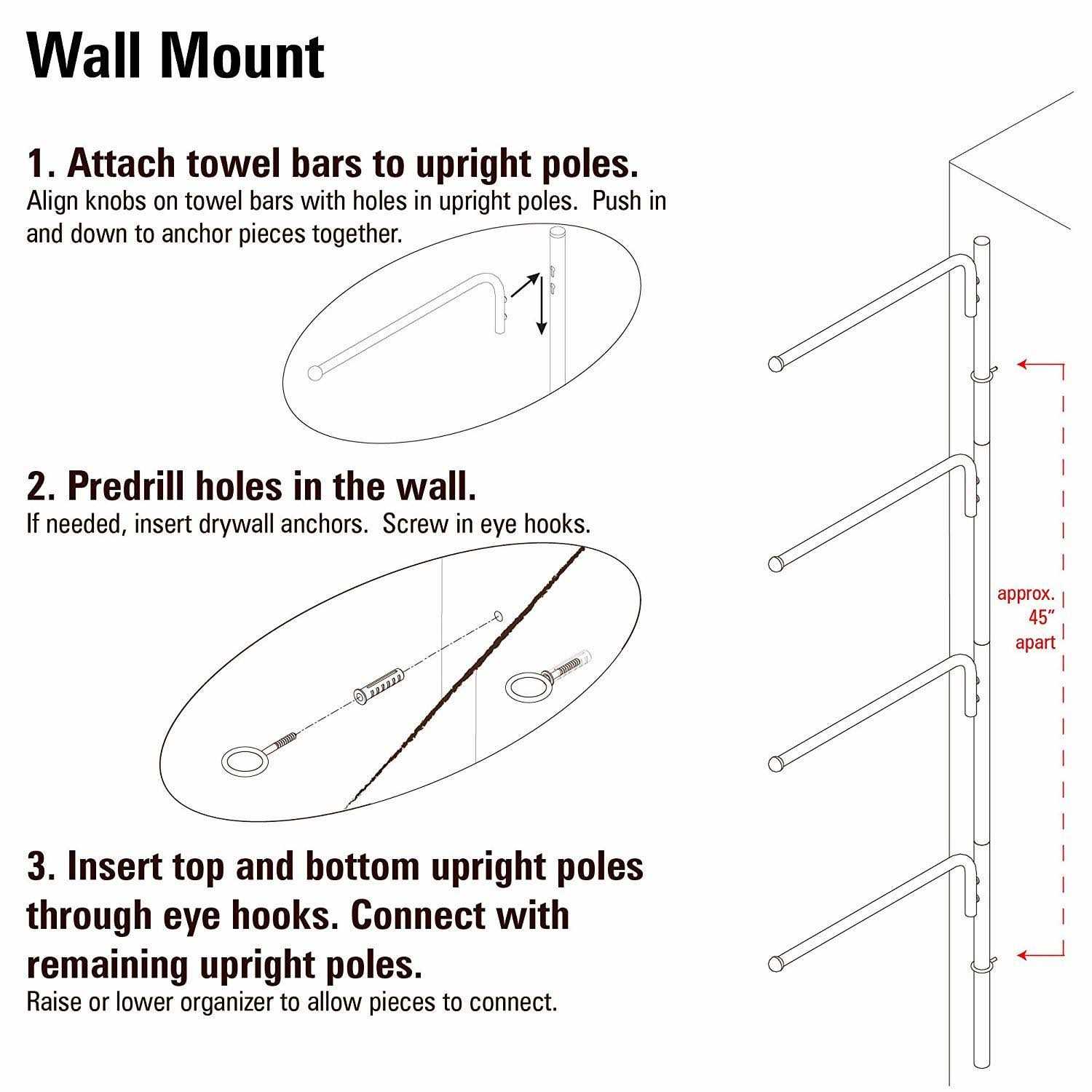 Wall Mount

1. Attach towel bars to upright poles.
Align knobs on towel bars with holes in upright poles. Push in and down to anchor pieces together.

2. Predrill holes in the wall.
If needed, insert drywall anchors. Screw in eye hooks.

3. Insert top and bottom upright poles through eye hooks. Connect with remaining upright poles.
Raise or lower organizer to allow pieces to connect.

approx. 45" apart