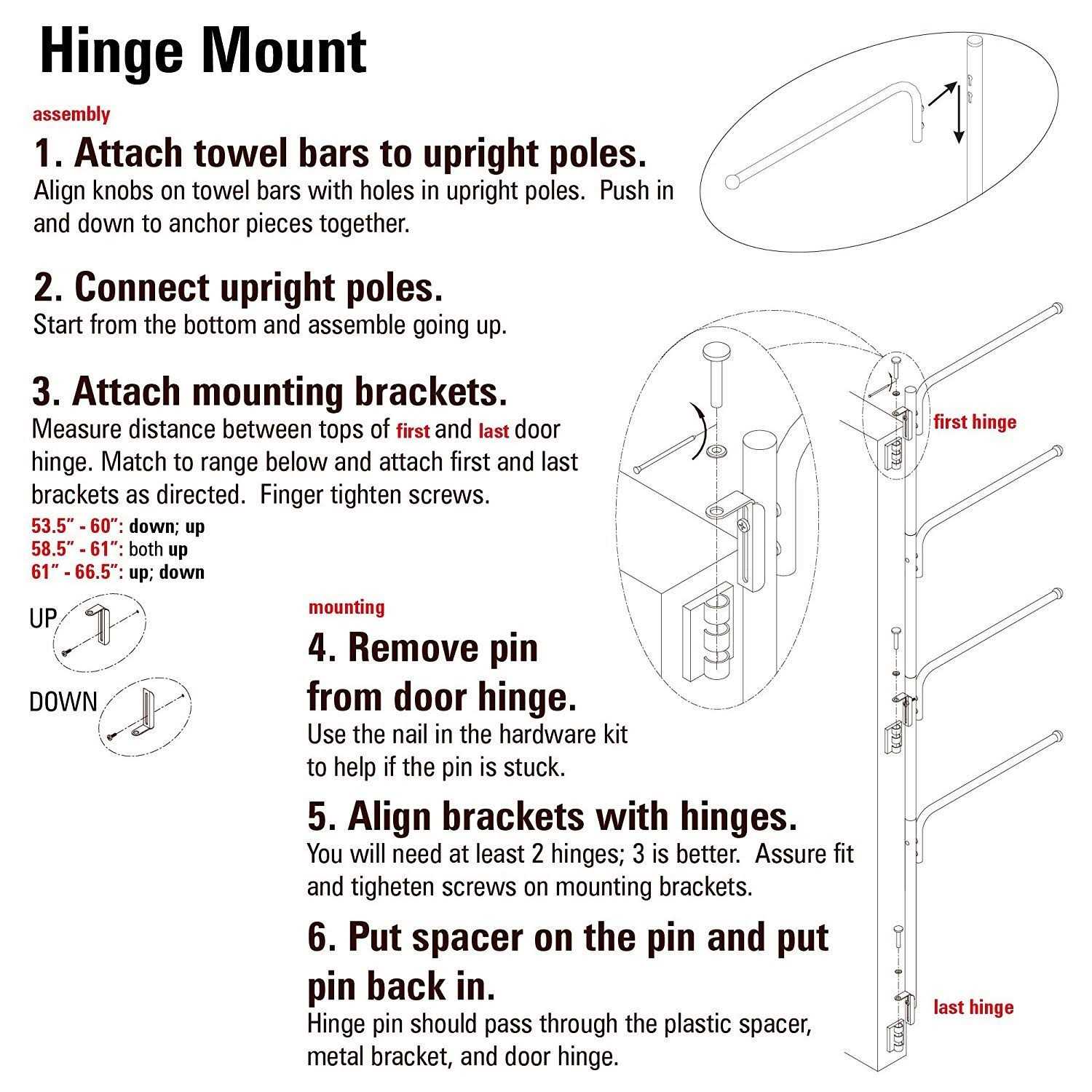 Hinge Mount

assembly

1. Attach towel bars to upright poles.
Align knobs on towel bars with holes in upright poles. Push in and down to anchor pieces together.

2. Connect upright poles.
Start from the bottom and assemble going up.

3. Attach mounting brackets.
Measure distance between tops of first and last door hinge. Match to range below and attach first and last brackets as directed. Finger tighten screws.
53.5" - 60": down; up
58.5" - 61": both up
61" - 66.5": up; down

UP

DOWN

mounting

4. Remove pin from door hinge.
Use the nail in the hardware kit to help if the pin is stuck.

5. Align brackets with hinges.
You will need at least 2 hinges; 3 is better. Assure fit and tigheten screws on mounting brackets.

6. Put spacer on the pin and put pin back in.
Hinge pin should pass through the plastic spacer, metal bracket, and door hinge.

first hinge

last hinge