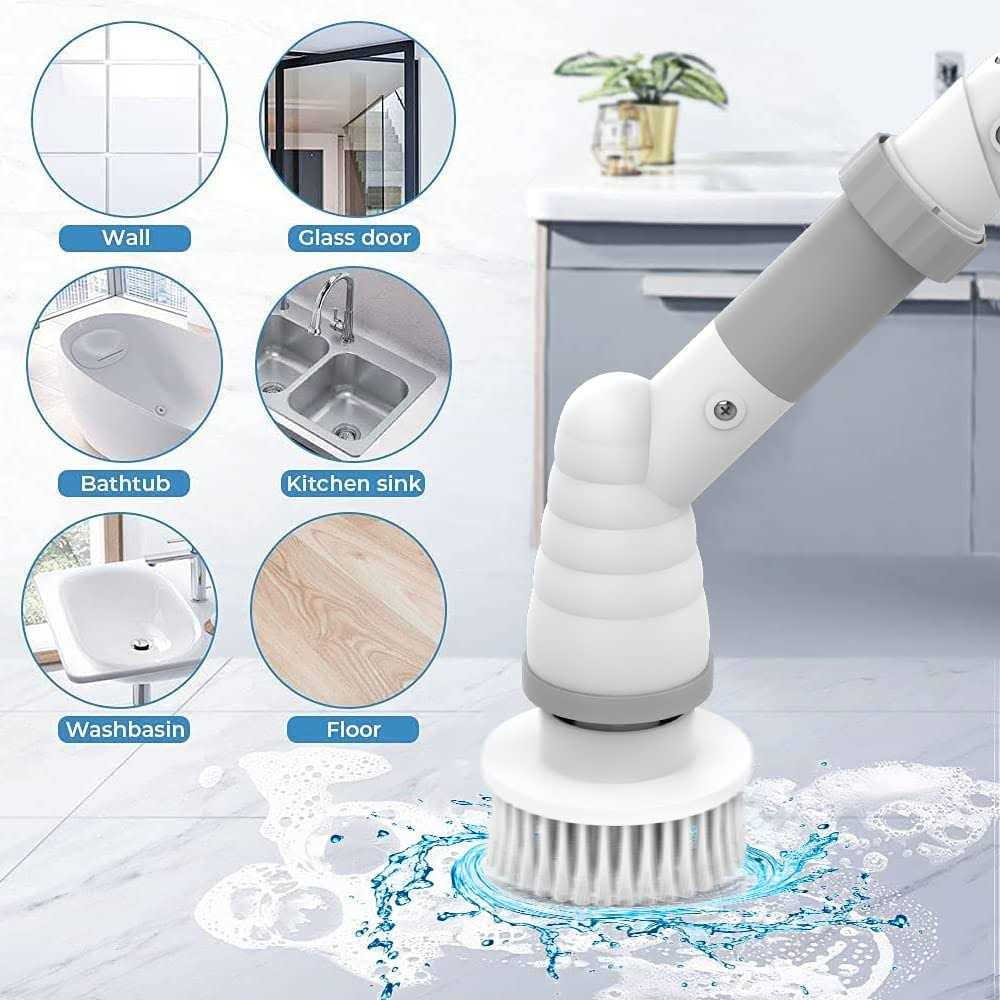 Wall

Glass door

Bathtub

Kitchen sink

Washbasin

Floor