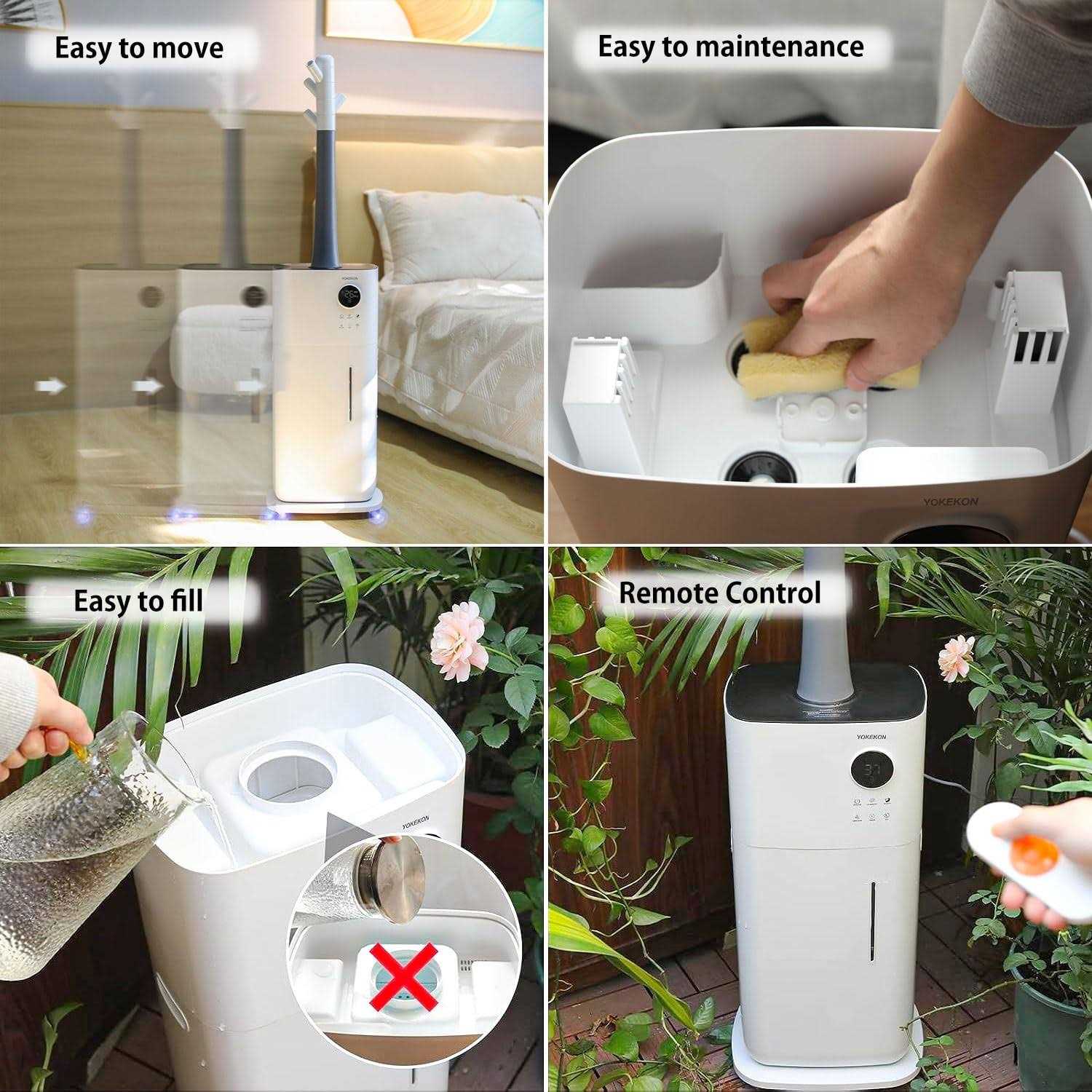 Easy to move

YOKEKON

Easy to maintenance

YOKEKON

Easy to fill

YOKEKON

Remote Control

YOKEKON