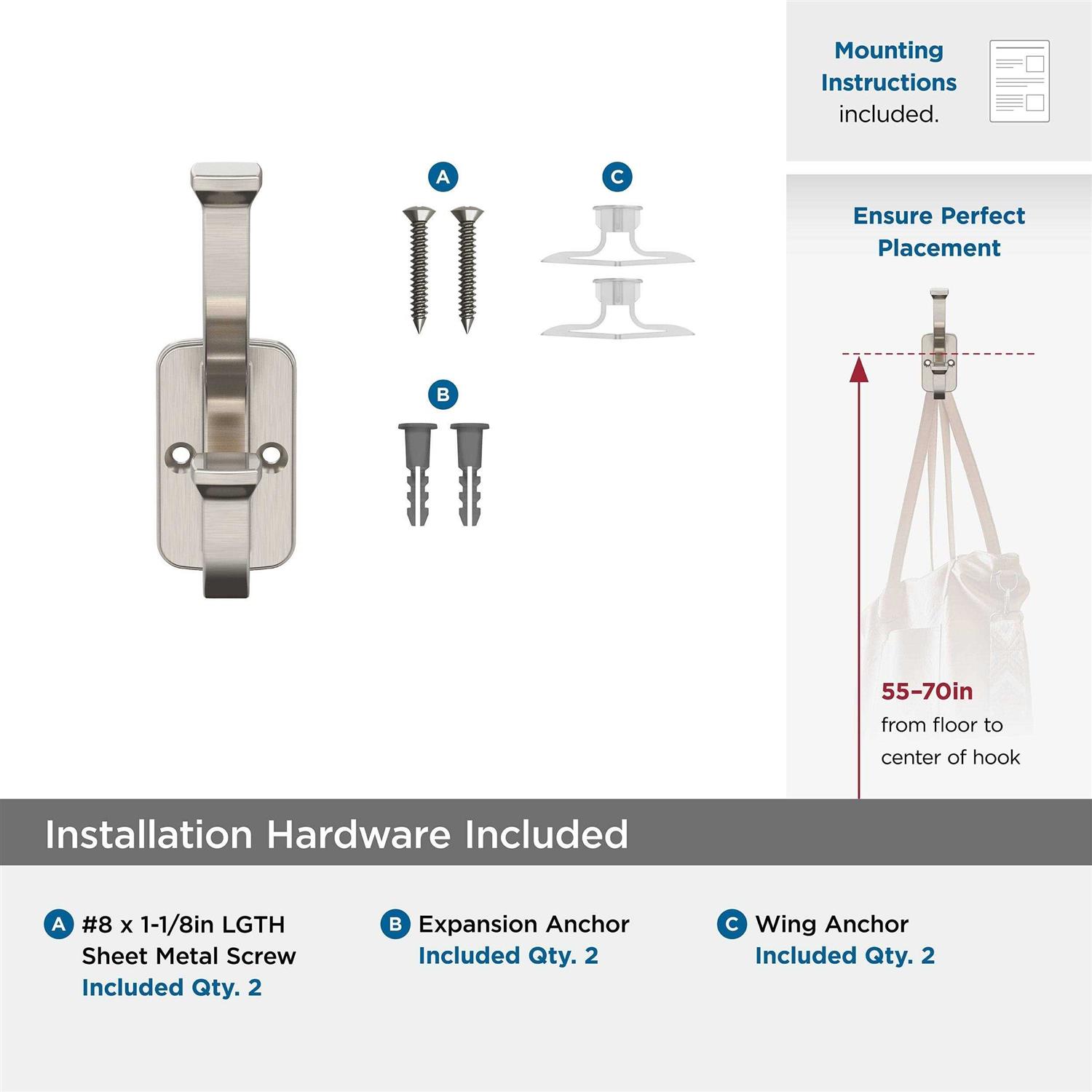 Mounting Instructions included.

A

C

B

Ensure Perfect Placement

55–70in
from floor to center of hook

Installation Hardware Included

A #8 x 1-1/8in LGTH Sheet Metal Screw
Included Qty. 2

B Expansion Anchor
Included Qty. 2

C Wing Anchor
Included Qty. 2