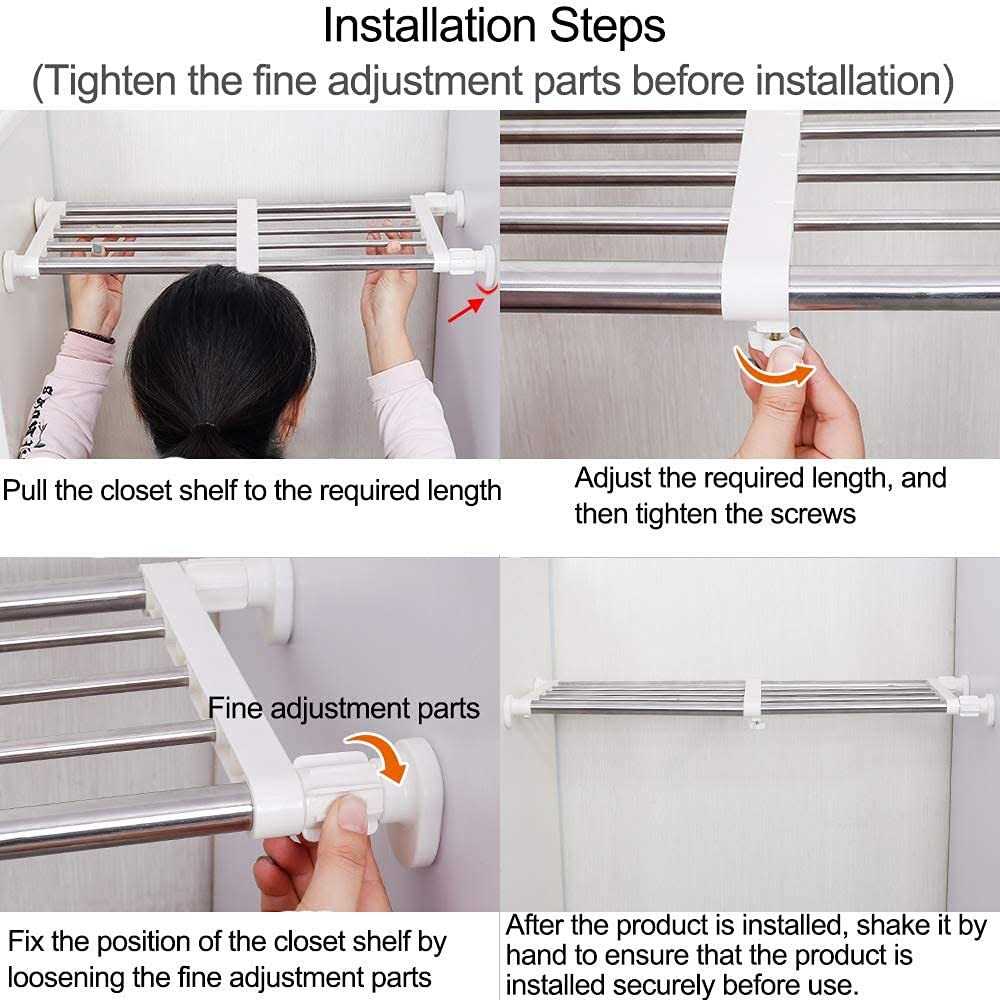 Installation Steps
(Tighten the fine adjustment parts before installation)

Pull the closet shelf to the required length

Adjust the required length, and then tighten the screws

Fine adjustment parts

Fix the position of the closet shelf by loosening the fine adjustment parts

After the product is installed, shake it by hand to ensure that the product is installed securely before use.